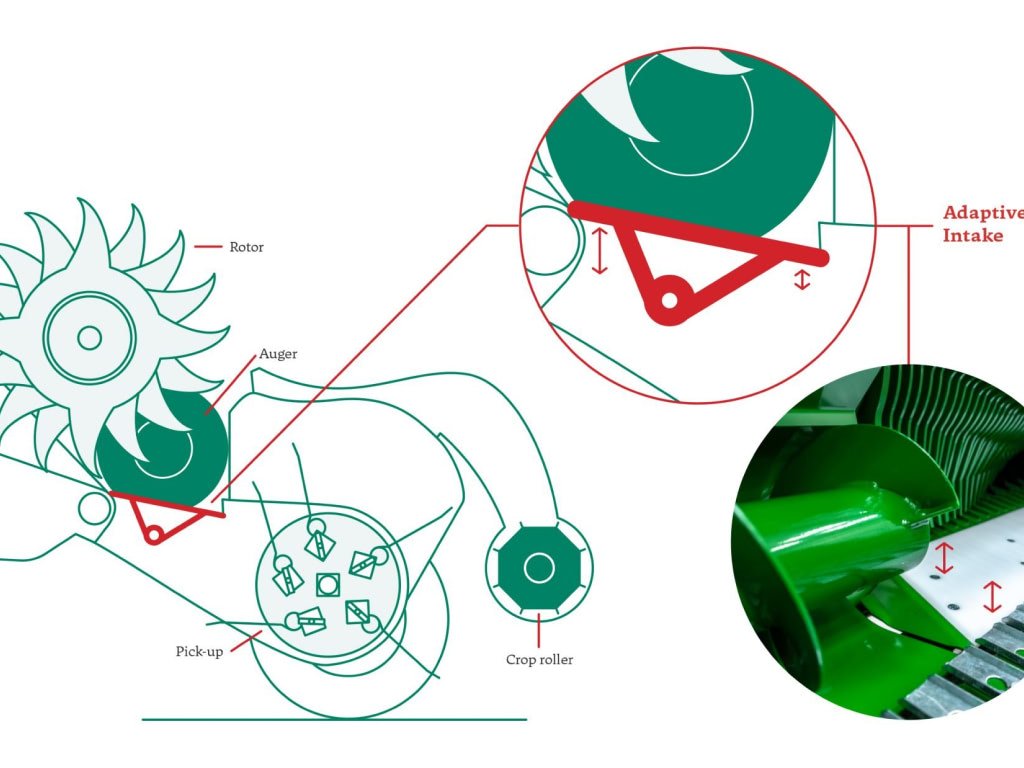 Rotor

Auger

Pick-up

Crop roller

Adaptive
Intake